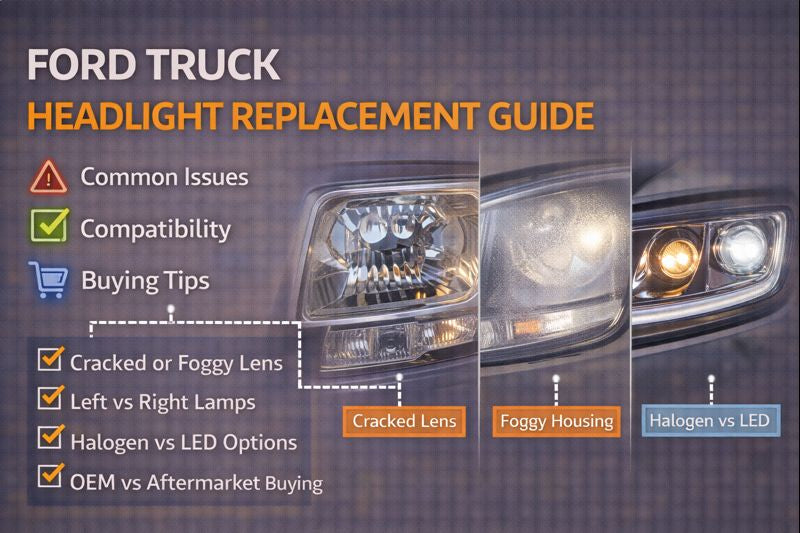 FORD TRUCK
HEADLIGHT REPLACEMENT GUIDE

Common Issues

Compatibility

Buying Tips

Cracked or Foggy Lens

Left vs Right Lamps

Halogen vs LED Options

OEM vs Aftermarket Buying

Cracked Lens

Foggy Housing

Halogen vs LED